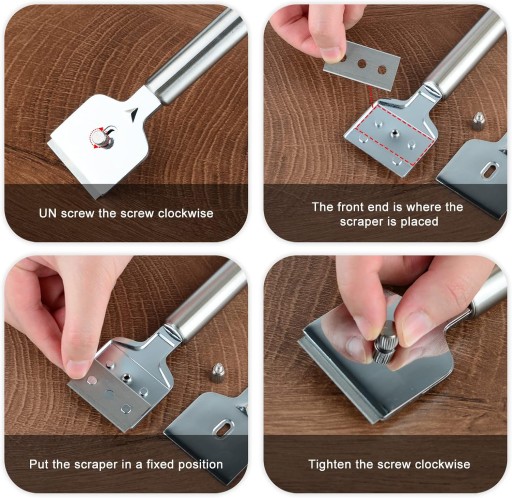 UN screw the screw clockwise

The front end is where the scraper is placed

Put the scraper in a fixed position

Tighten the screw clockwise