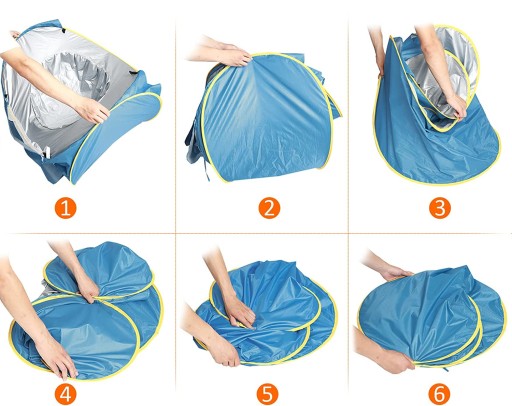 1
2
3
4
5
6