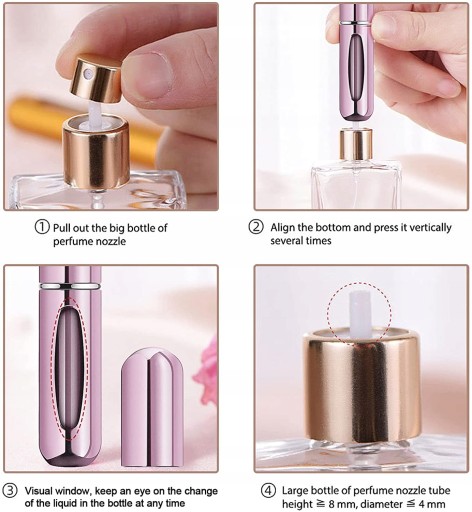 ① Pull out the big bottle of perfume nozzle

② Align the bottom and press it vertically several times

③ Visual window, keep an eye on the change of the liquid in the bottle at any time

④ Large bottle of perfume nozzle tube height ≧ 8 mm, diameter ≦ 4 mm