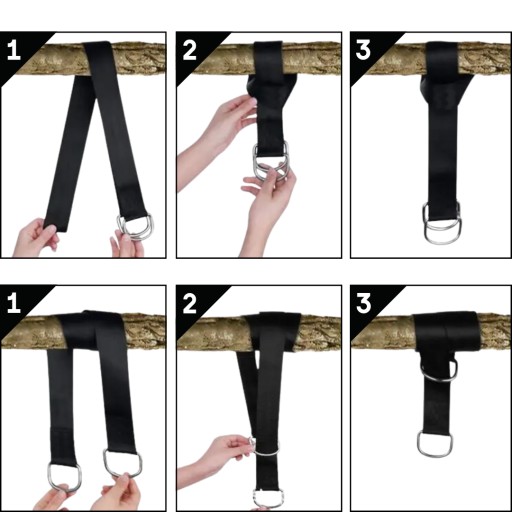 1

2

3

1

2

3