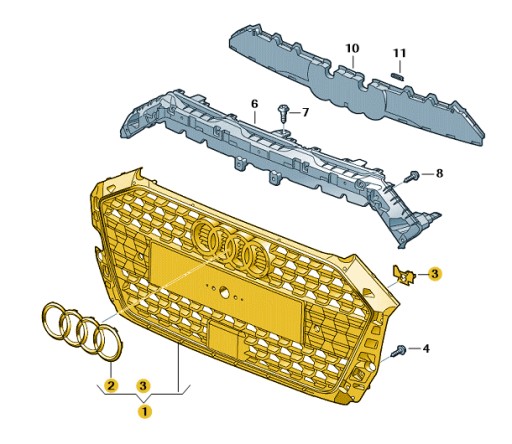 10
11
6
7
8
3
4
2
3
1