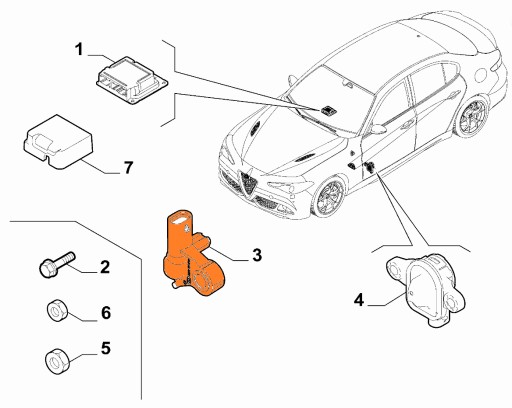 1
7
3
2
6
5
4