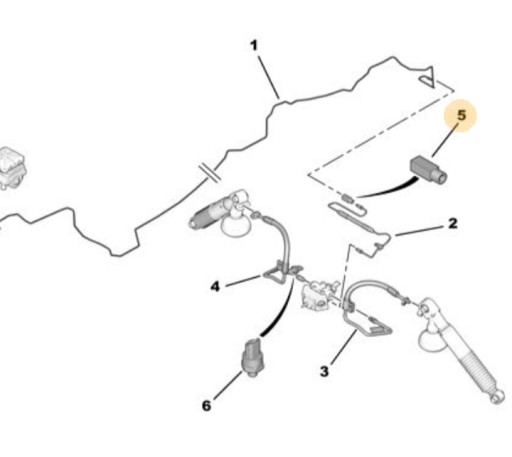 1
5
2
4
3
6