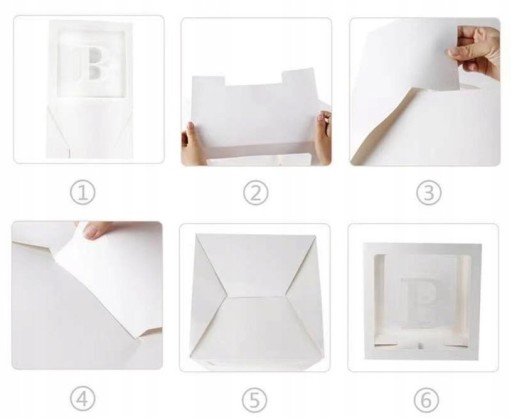 B

①

②

③

④

⑤

B

⑥