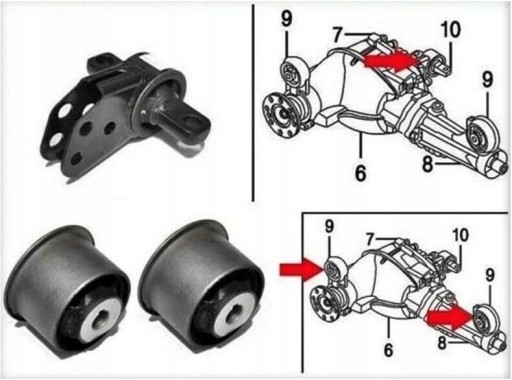 9
7
10
9
6
8

9
7
10
9
6
8