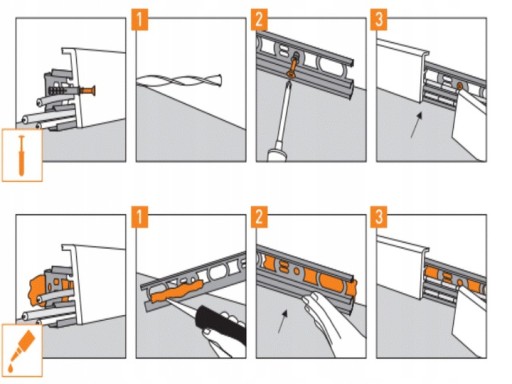 1
2
3
1
2
3