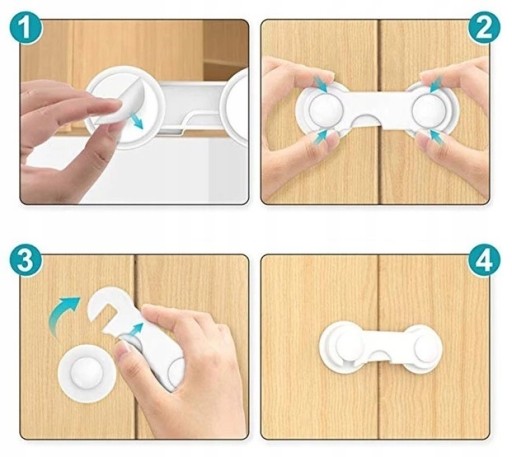 1
2
3
4