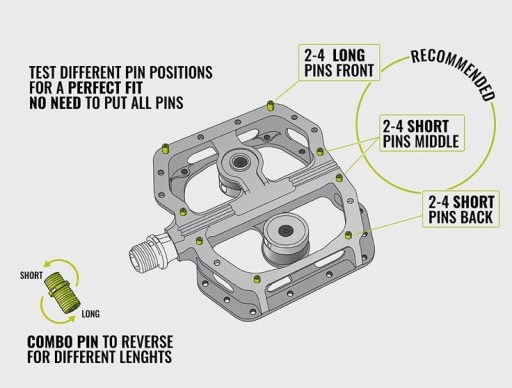 TEST DIFFERENT PIN POSITIONS
FOR A PERFECT FIT
NO NEED TO PUT ALL PINS

2-4 LONG
PINS FRONT

RECOMMENDED

2-4 SHORT
PINS MIDDLE

2-4 SHORT
PINS BACK

SHORT

LONG

COMBO PIN TO REVERSE
FOR DIFFERENT LENGHTS