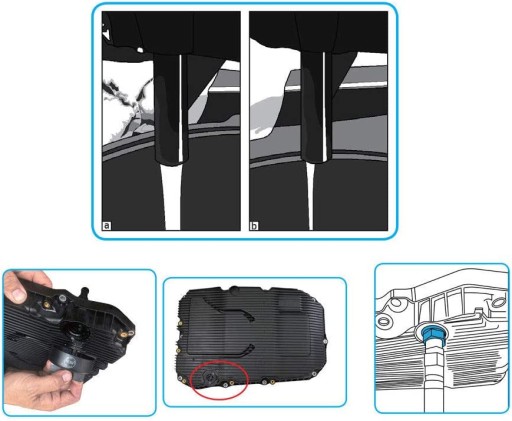 a

b