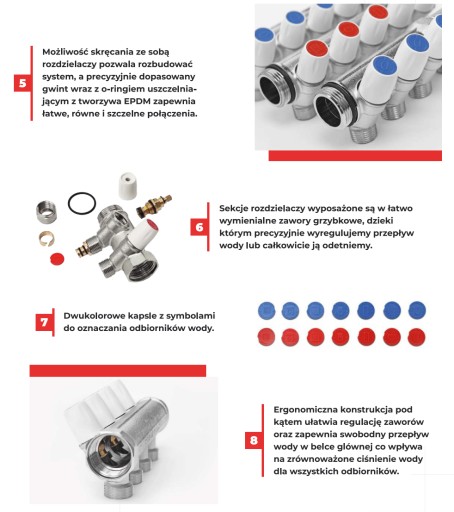 5

Możliwość skręcania ze sobą rozdzielaczy pozwala rozbudować system, a precyzyjnie dopasowany gwint wraz z o-ringiem uszczelniającym z tworzywa EPDM zapewnia łatwe, równe i szczelne połączenia.

6

Sekcje rozdzielaczy wyposażone są w łatwo wymienialne zawory grzybkowe, dzieki którym precyzyjnie wyregulujemy przepływ wody lub całkowicie ją odetniemy.

7

Dwukolorowe kapsle z symbolami do oznaczania odbiorników wody.

8

Ergonomiczna konstrukcja pod kątem ułatwia regulację zaworów oraz zapewnia swobodny przepływ wody w belce głównej co wpływa na zrównoważone ciśnienie wody dla wszystkich odbiorników.