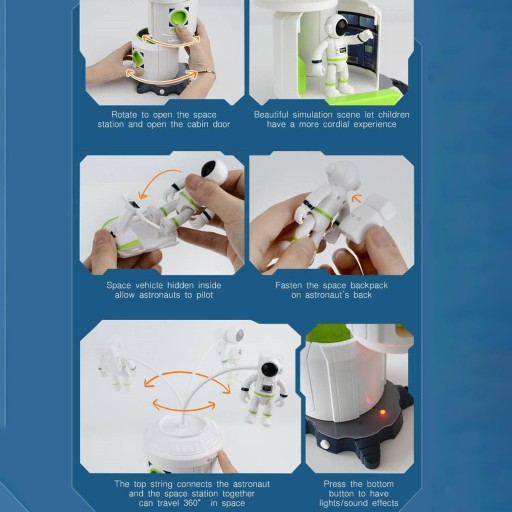 Rotate to open the space station and open the cabin door

Beautiful simulation scene let children have a more cordial experience

Space vehicle hidden inside allow astronauts to pilot

Fasten the space backpack on astronaut's back

The top string connects the astronaut and the space station together can travel 360° in space

Press the bottom button to have lights/sound effects