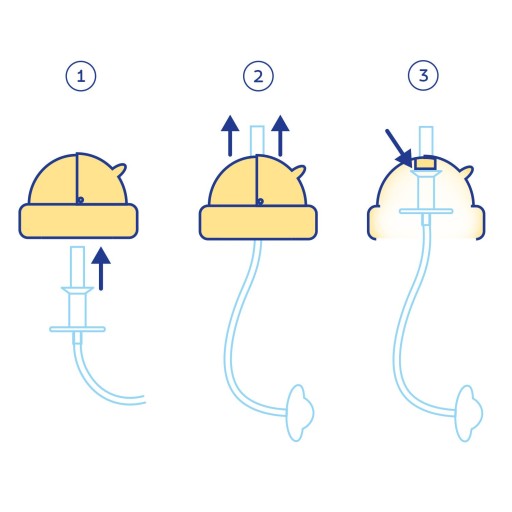 1

2

3