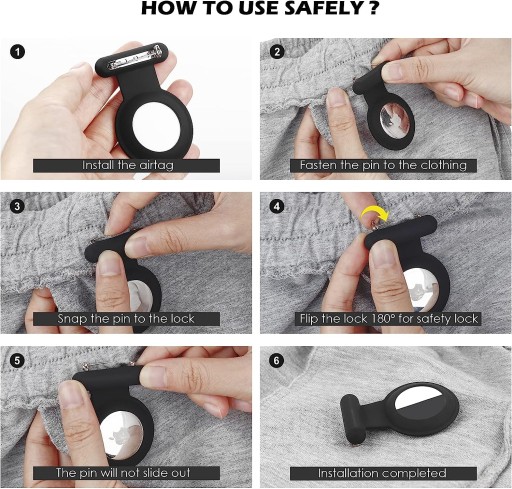 HOW TO USE SAFELY ?

1
Install the airtag

2
Fasten the pin to the clothing

3
Snap the pin to the lock

4
Flip the lock 180° for safety lock

5
The pin will not slide out

6
Installation completed