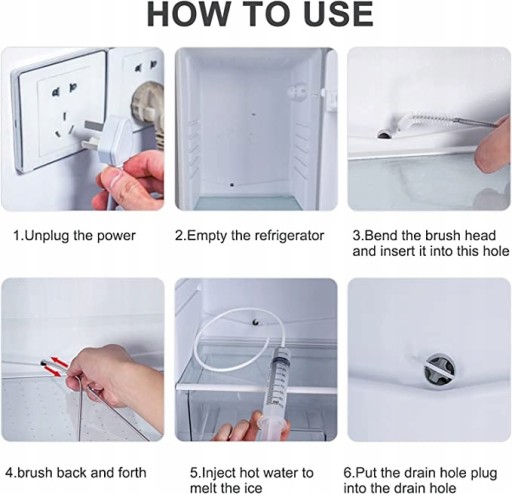 HOW TO USE

1.Unplug the power

2.Empty the refrigerator

3.Bend the brush head and insert it into this hole

4.brush back and forth

5.Inject hot water to melt the ice

6.Put the drain hole plug into the drain hole