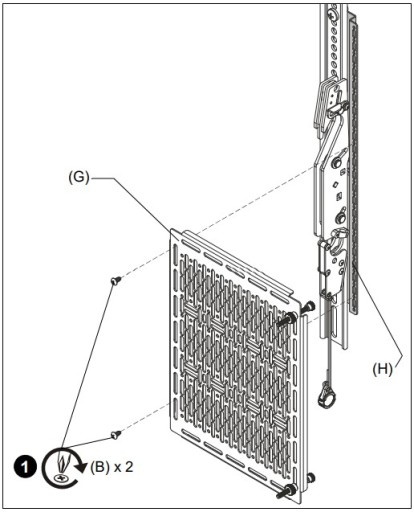 (G)

(H)

1 (B) x 2