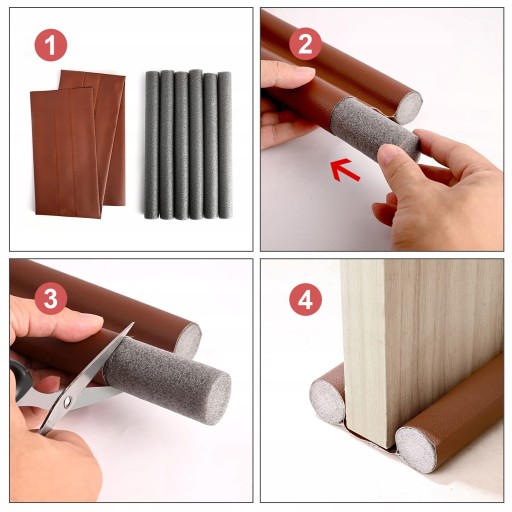 1

2

3

4