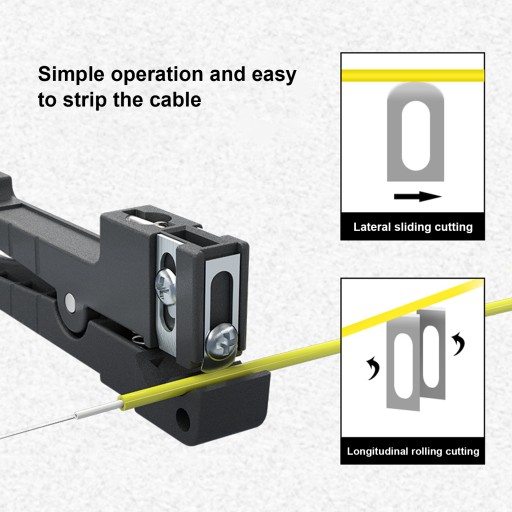 Simple operation and easy to strip the cable

Lateral sliding cutting

Longitudinal rolling cutting