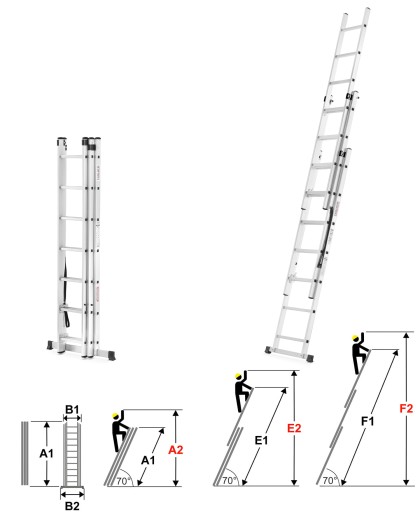 B1
A1
B2
A1
A2
70°
E1
E2
70°
F1
F2
70°