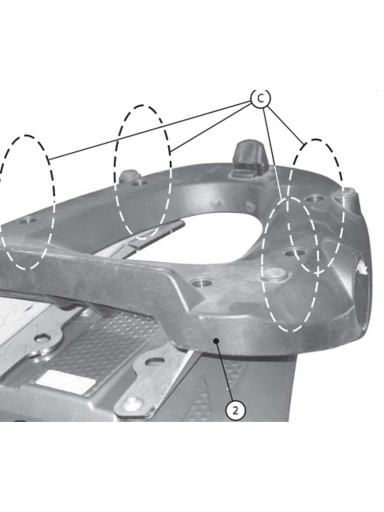 C

2