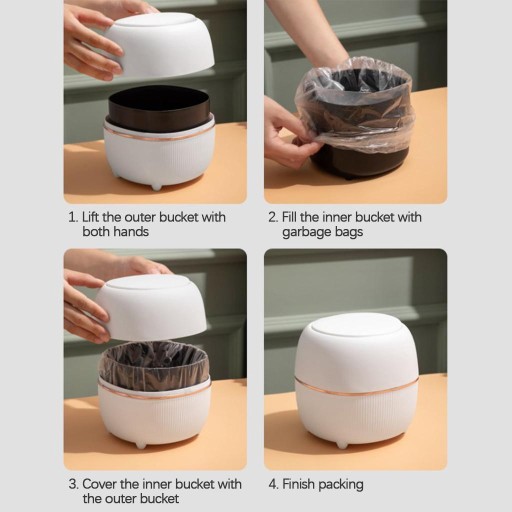 1. Lift the outer bucket with both hands

2. Fill the inner bucket with garbage bags

3. Cover the inner bucket with the outer bucket

4. Finish packing