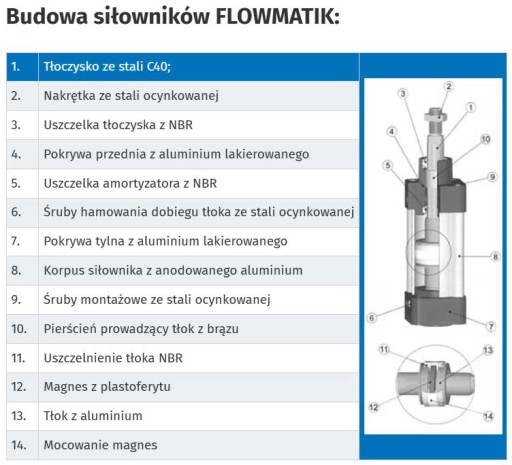 Budowa siłowników FLOWMATIK:

| 1. | Tłoczysko ze stali C40; |
|---|---|
| 2. | Nakrętka ze stali ocynkowanej |
| 3. | Uszczelka tłoczyska z NBR |
| 4. | Pokrywa przednia z aluminium lakierowanego |
| 5. | Uszczelka amortyzatora z NBR |
| 6. | Śruby hamowania dobiegu tłoka ze stali ocynkowanej |
| 7. | Pokrywa tylna z aluminium lakierowanego |
| 8. | Korpus siłownika z anodowanego aluminium |
| 9. | Śruby montażowe ze stali ocynkowanej |
| 10. | Pierścień prowadzący tłok z brązu |
| 11. | Uszczelnienie tłoka NBR |
| 12. | Magnes z plastoferytu |
| 13. | Tłok z aluminium |
| 14. | Mocowanie magnes |

3 2 1 4 10 5 9 8 6 7 11 13 12 14