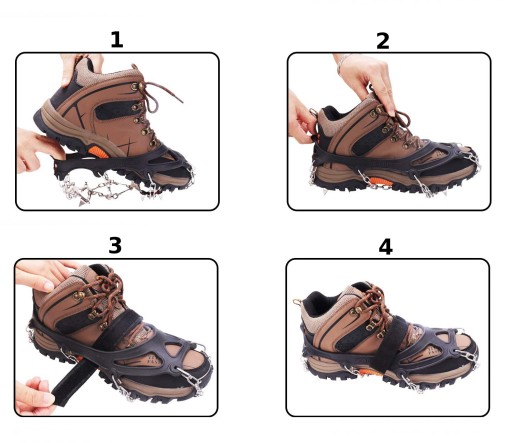 1

2

3

4