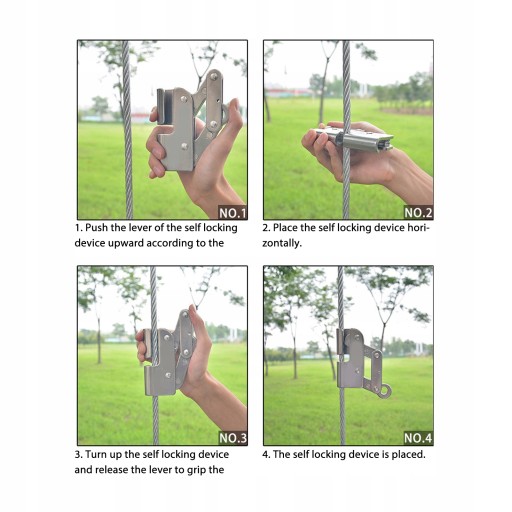 NO.1

1. Push the lever of the self locking device upward according to the

NO.2

2. Place the self locking device horizontally.

NO.3

3. Turn up the self locking device and release the lever to grip the

NO.4

4. The self locking device is placed.