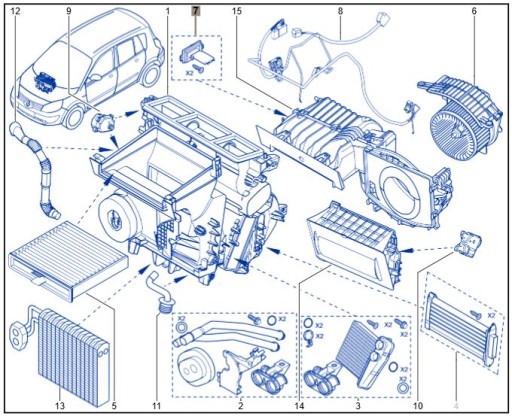 12
9
1
7
15
8
6
X2
X2
X2
X2
X2
X2
X2
X2
X2
X2
13
5
11
2
14
3
10
4