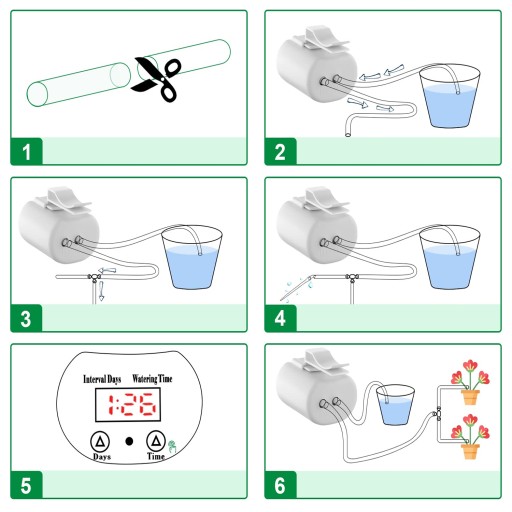 1

2

3

4

Interval Days Watering Time

1:26

Days Time

5

6