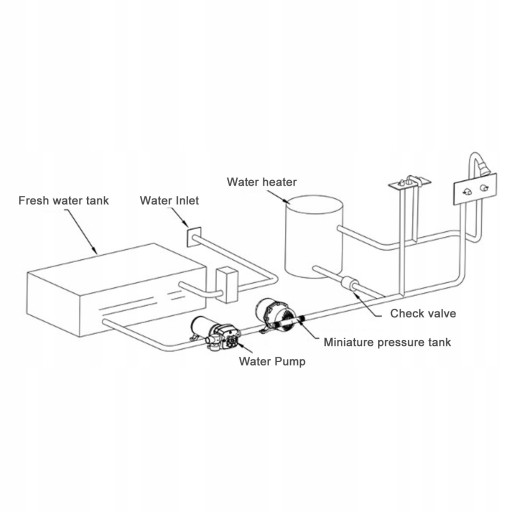 Water heater

Fresh water tank

Water Inlet

Check valve

Miniature pressure tank

Water Pump