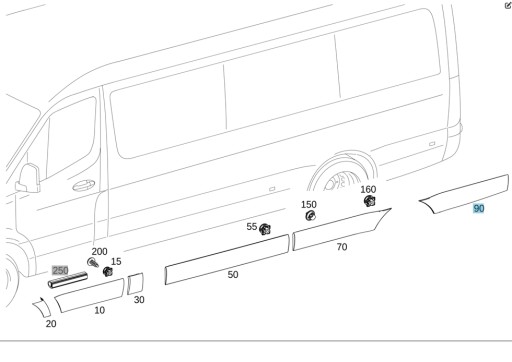 160
150
90
55
70
200
15
250
50
30
10
20