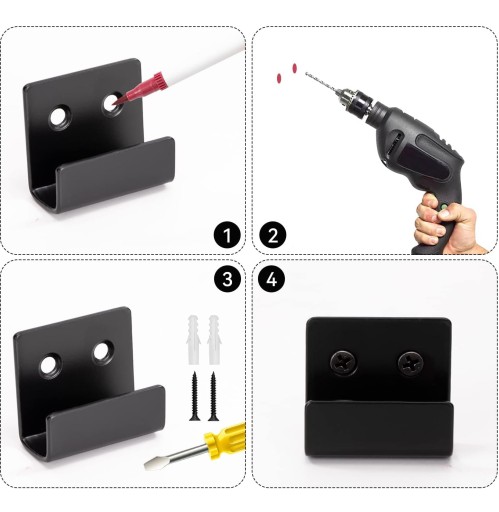 1
2
3
4