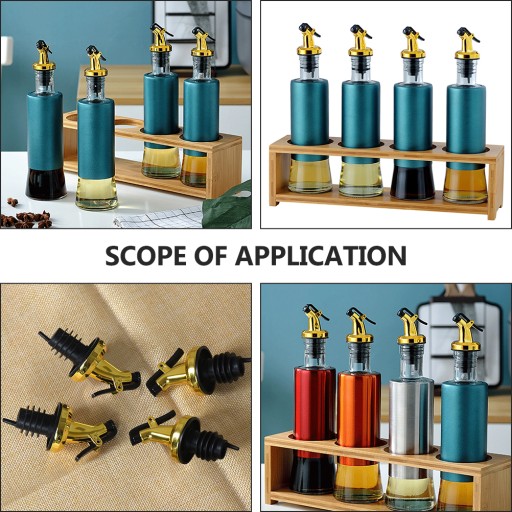 SCOPE OF APPLICATION