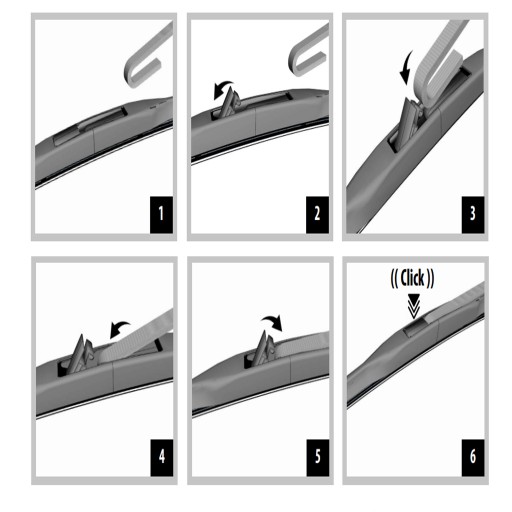 1

2

3

4

5

(( Click ))

6