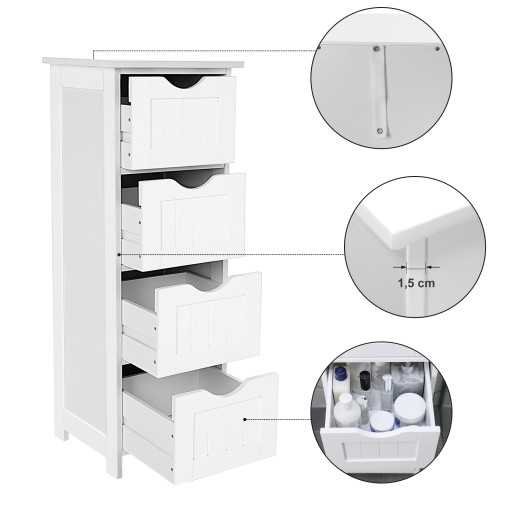 1,5 cm