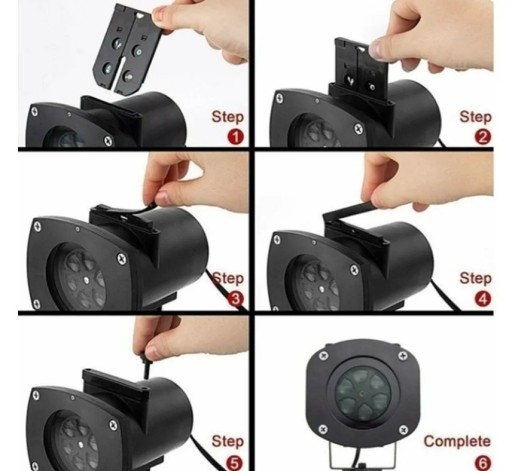 Step
1

Step
2

Step
3

Step
4

Step
5

Complete
6