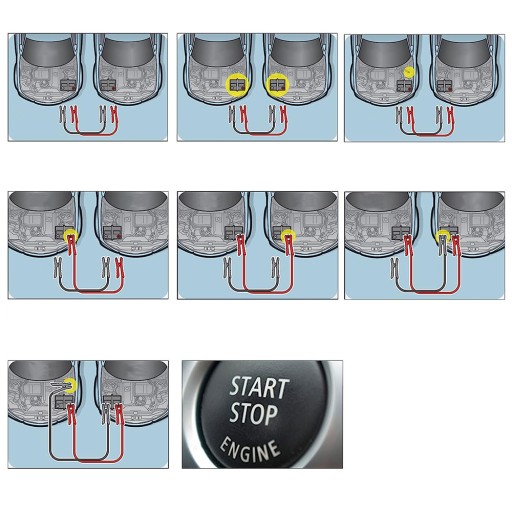 START
STOP
ENGINE