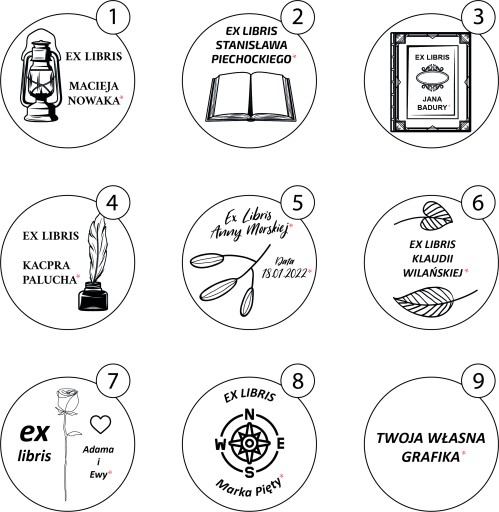 1
EX LIBRIS
MACIEJA NOWAKA*

2
EX LIBRIS STANISŁAWA PIECHOCKIEGO*

3
EX LIBRIS
JANA BADURY*

4
EX LIBRIS
KACPRA PALUCHA*

5
Ex Libris Anny Morskiej*
Data 18.01.2022*

6
EX LIBRIS KLAUDII WILAŃSKIEJ*

7
ex libris
Adama i Ewy*

8
EX LIBRIS
N
W
E
S
Marka Pięty*

9
TWOJA WŁASNA GRAFIKA*