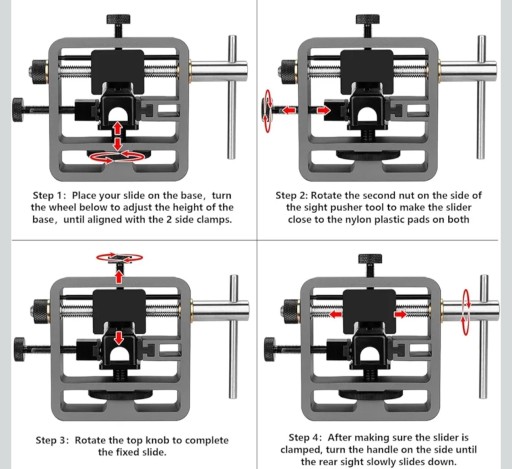 Step 1: Place your slide on the base, turn the wheel below to adjust the height of the base, until aligned with the 2 side clamps.

Step 2: Rotate the second nut on the side of the sight pusher tool to make the slider close to the nylon plastic pads on both

Step 3: Rotate the top knob to complete the fixed slide.

Step 4: After making sure the slider is clamped, turn the handle on the side until the rear sight slowly slides down.