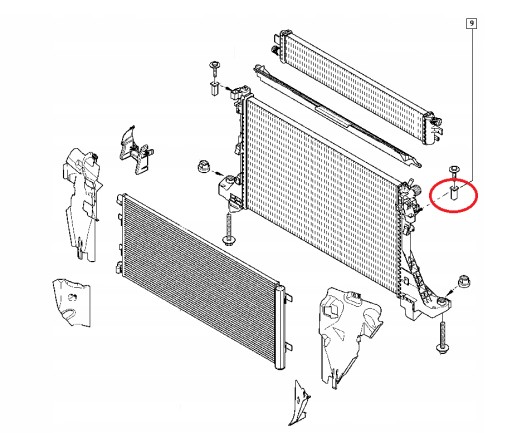 9