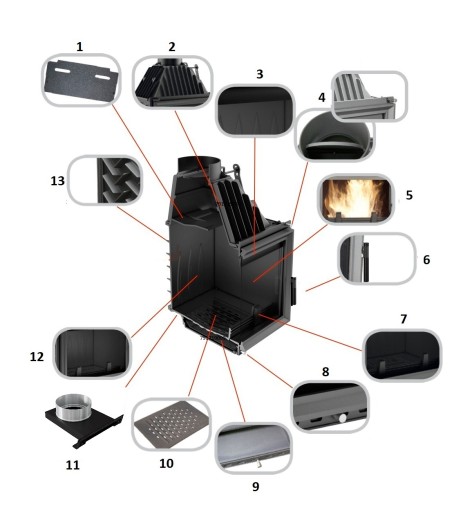 1
2
3
4
13
5
6
7
12
8
11
10
9