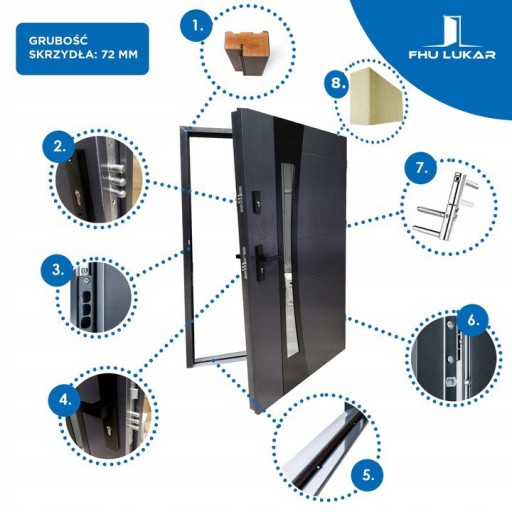 GRUBOŚĆ SKRZYDŁA: 72 MM

1.

FHU LUKAR

8.

2.

7.

3.

6.

4.

5.