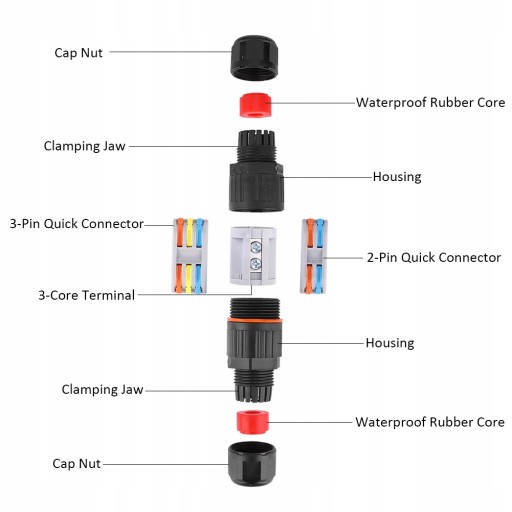 Cap Nut

Waterproof Rubber Core

Clamping Jaw

Housing

3-Pin Quick Connector

2-Pin Quick Connector

3-Core Terminal

Housing

Clamping Jaw

Waterproof Rubber Core

Cap Nut