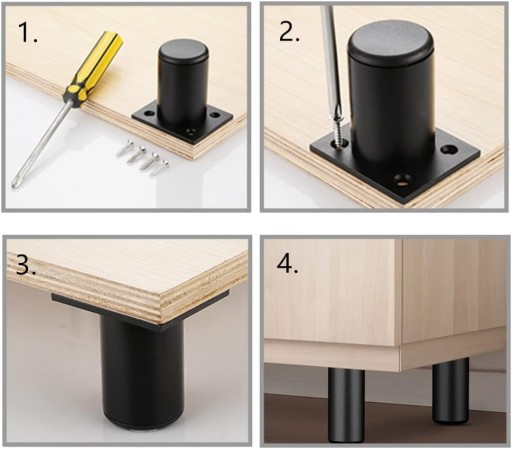 1.

2.

3.

4.