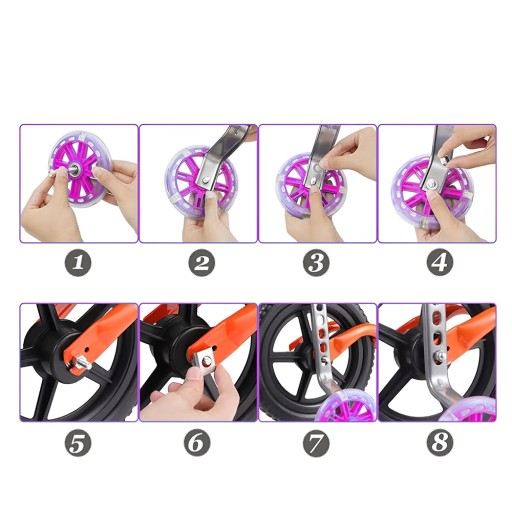 1
2
3
4
5
6
7
8