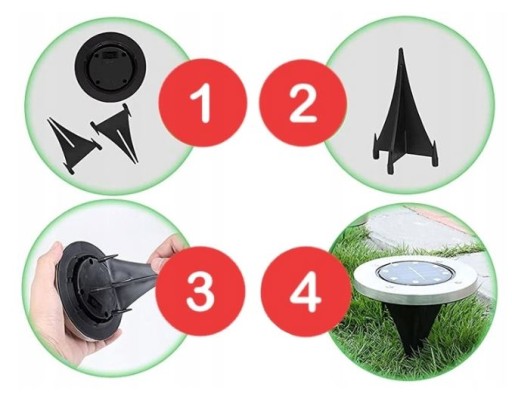 1
2
3
4