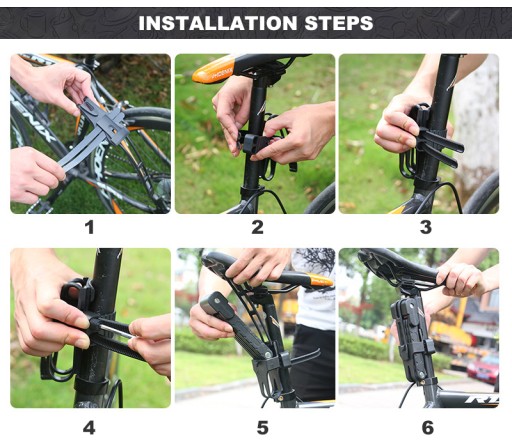 INSTALLATION STEPS

1

2

3

4

5

6