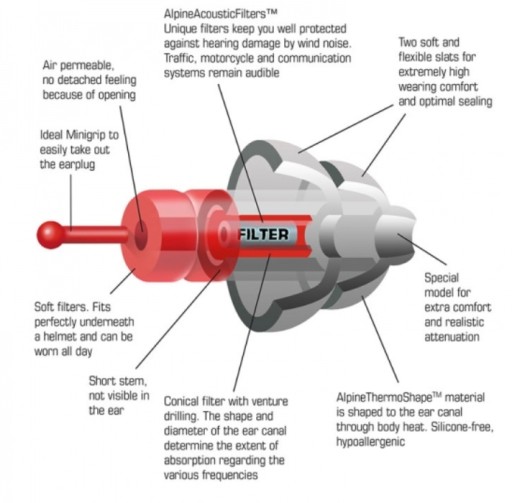 AlpineAcousticFilters™
Unique filters keep you well protected against hearing damage by wind noise. Traffic, motorcycle and communication systems remain audible

Air permeable, no detached feeling because of opening

Two soft and flexible slats for extremely high wearing comfort and optimal sealing

Ideal Minigrip to easily take out the earplug

FILTER

Special model for extra comfort and realistic attenuation

Soft filters. Fits perfectly underneath a helmet and can be worn all day

Short stem, not visible in the ear

Conical filter with venture drilling. The shape and diameter of the ear canal determine the extent of absorption regarding the various frequencies

AlpineThermoShape™ material is shaped to the ear canal through body heat. Silicone-free, hypoallergenic