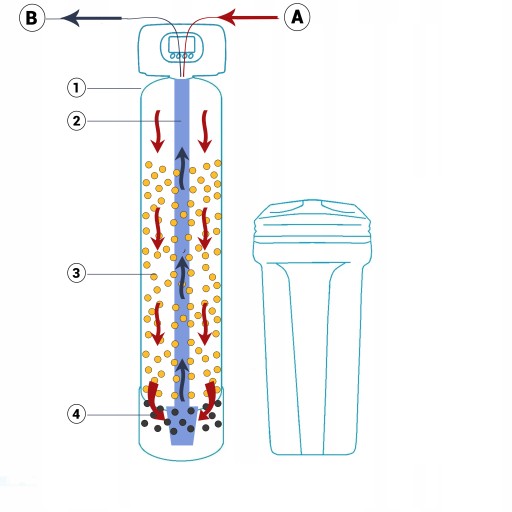 B
A
1
2
3
4