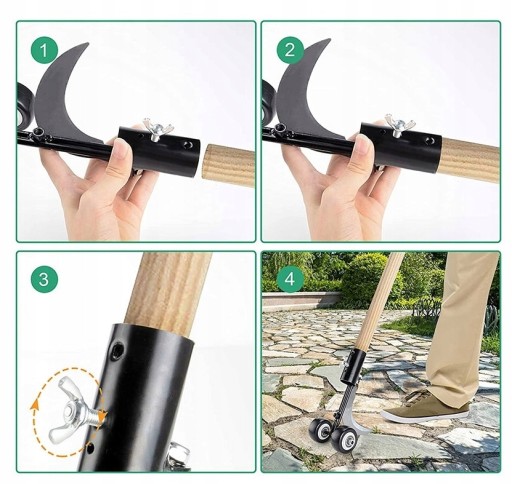 1

2

3

4